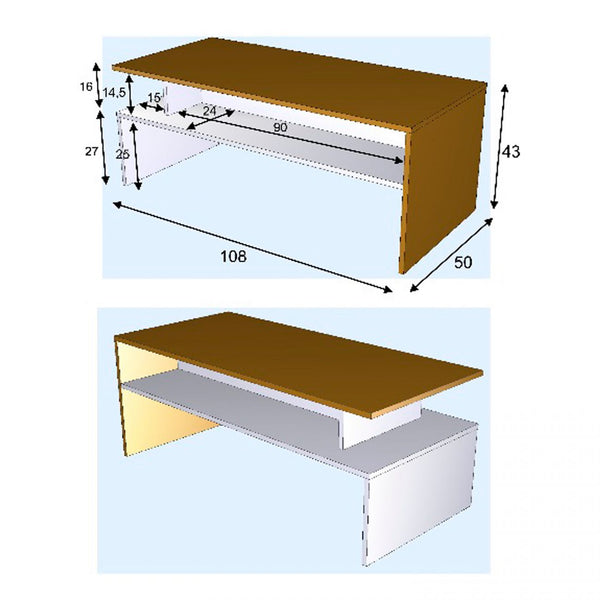 16
14,5
15
24
90
27
25
43
108
50